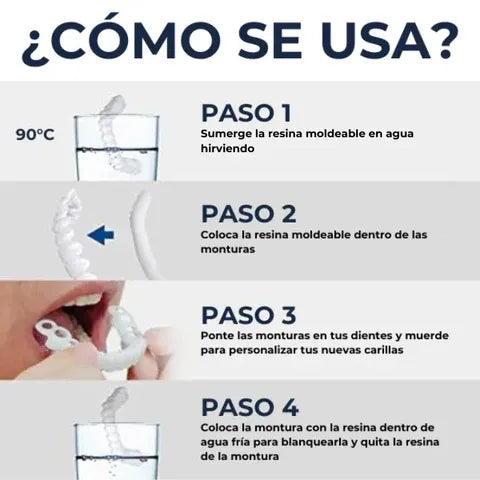 ¿CÓMO SE USA?

90°C

PASO 1
Sumerge la resina moldeable en agua hirviendo

PASO 2
Coloca la resina moldeable dentro de las monturas

PASO 3
Ponte las monturas en tus dientes y muerde para personalizar tus nuevas carillas

PASO 4
Coloca la montura con la resina dentro de agua fría para blanquearla y quita la resina de la montura